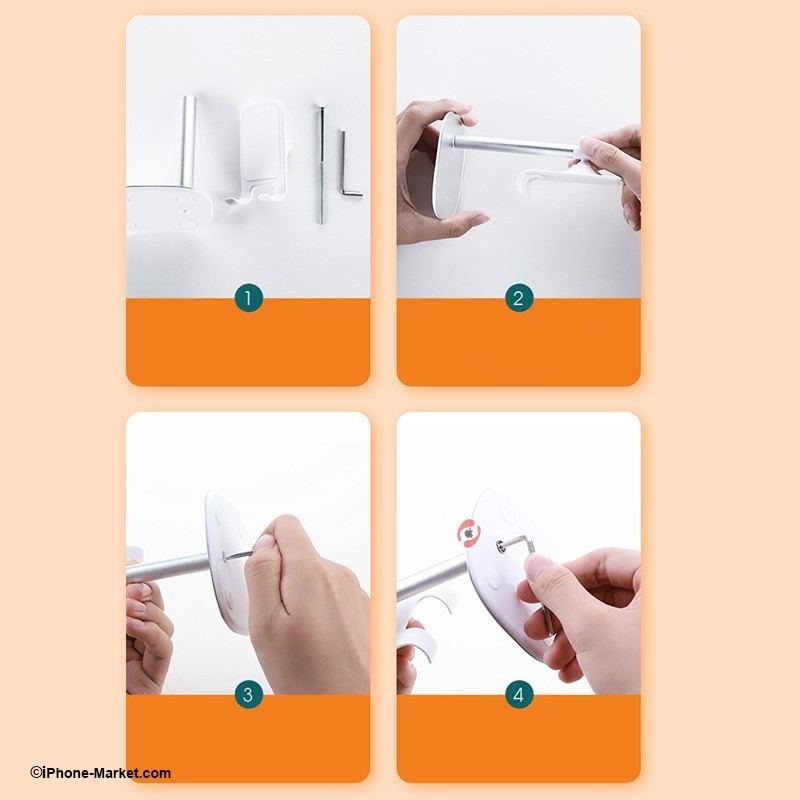 1

2

3

4

©iPhone-Market.com