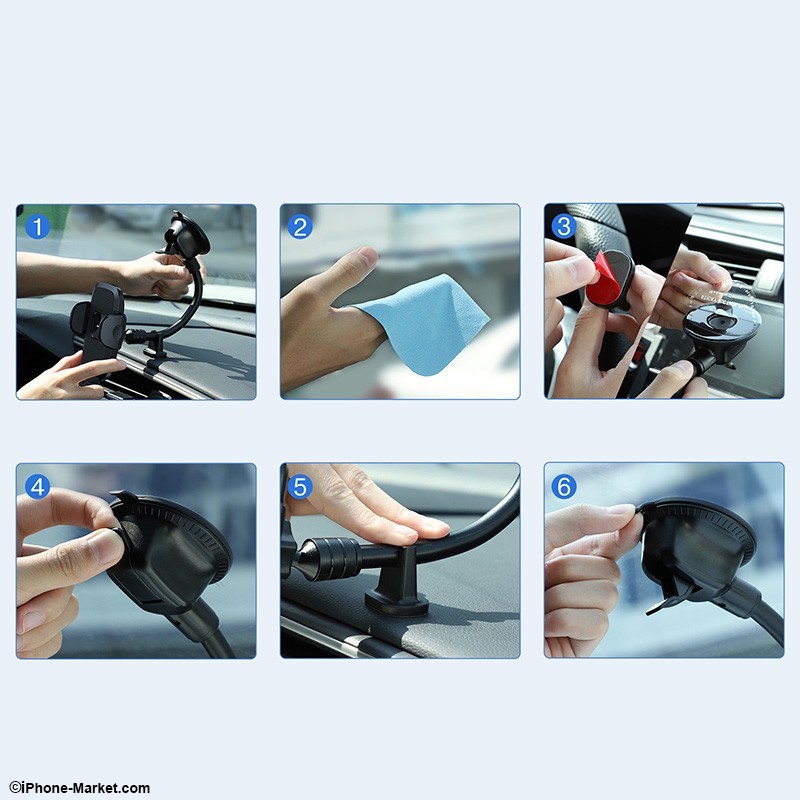 1

2

3

4

5

6

©iPhone-Market.com