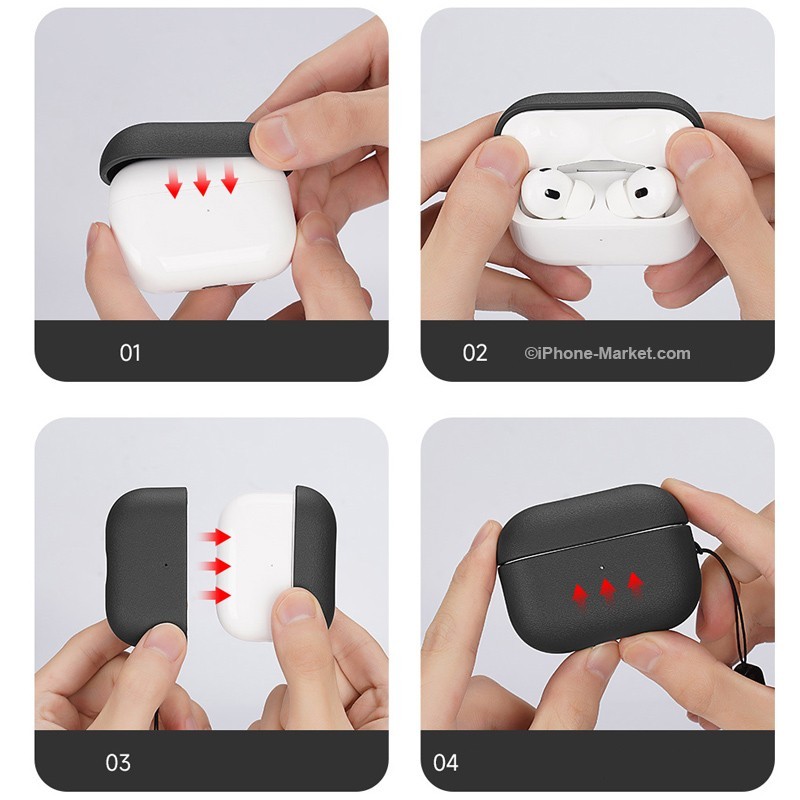 01

02 ©iPhone-Market.com

03

04